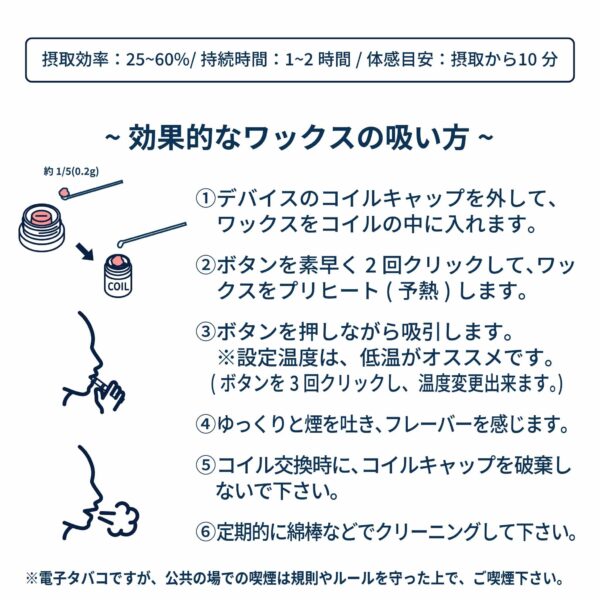 摂取効率：25~60%/ 持続時間：1~2 時間 / 体感目安：摂取から10 分

~ 効果的なワックスの吸い方 ~

約 1/5(0.2g)

COIL

①デバイスのコイルキャップを外して、ワックスをコイルの中に入れます。

②ボタンを素早く 2 回クリックして、ワックスをプリヒート ( 予熱 ) します。

③ボタンを押しながら吸引します。
※設定温度は、低温がオススメです。
( ボタンを 3 回クリックし、温度変更出来ます。)

④ゆっくりと煙を吐き、フレーバーを感じます。

⑤コイル交換時に、コイルキャップを破棄しないで下さい。

⑥定期的に綿棒などでクリーニングして下さい。

※電子タバコですが、公共の場での喫煙は規則やルールを守った上で、ご喫煙下さい。